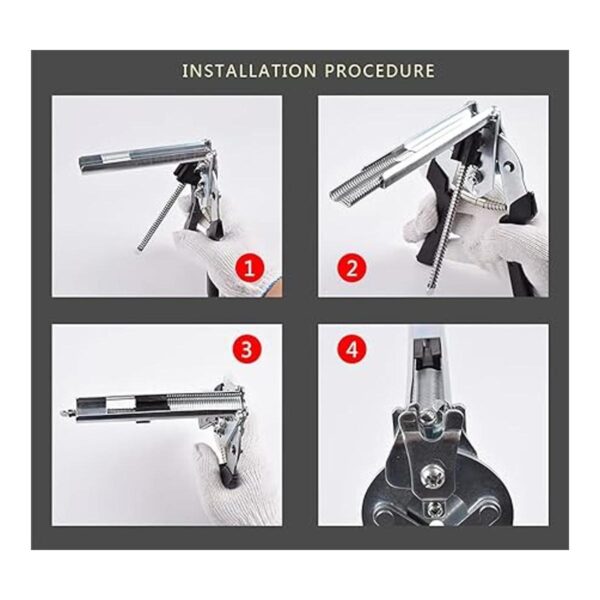 INSTALLATION PROCEDURE

1

2

3

4