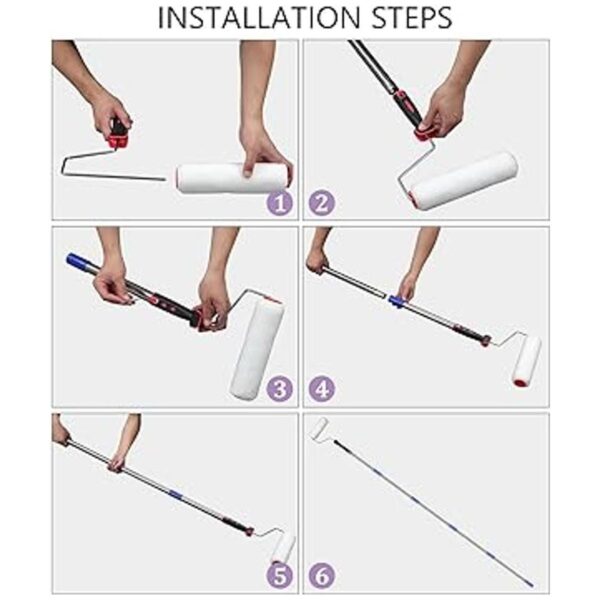 INSTALLATION STEPS

1

2

3

4

5

6