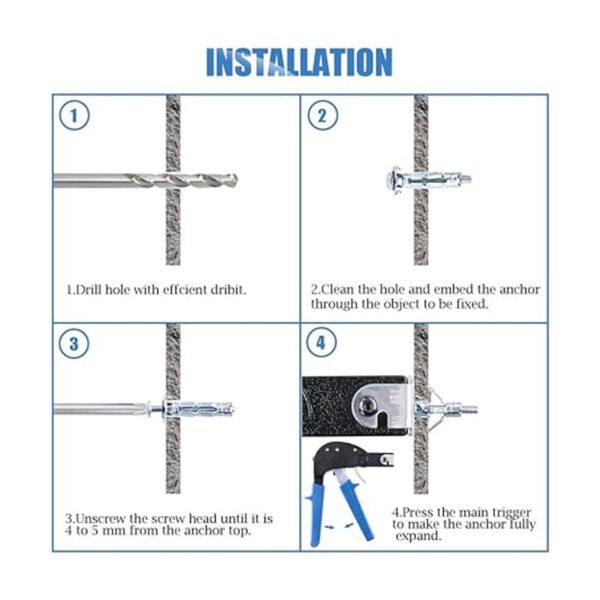 INSTALLATION

1

1.Drill hole with effcient dribit.

2

2.Clean the hole and embed the anchor through the object to be fixed.

3

3.Unscrew the screw head until it is 4 to 5 mm from the anchor top.

4

4.Press the main trigger to make the anchor fully expand.