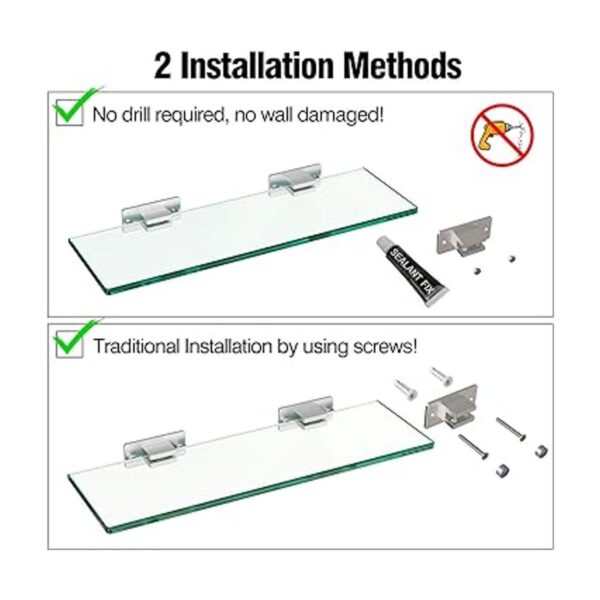 2 Installation Methods

No drill required, no wall damaged!

SEALANT FIX

Traditional Installation by using screws!