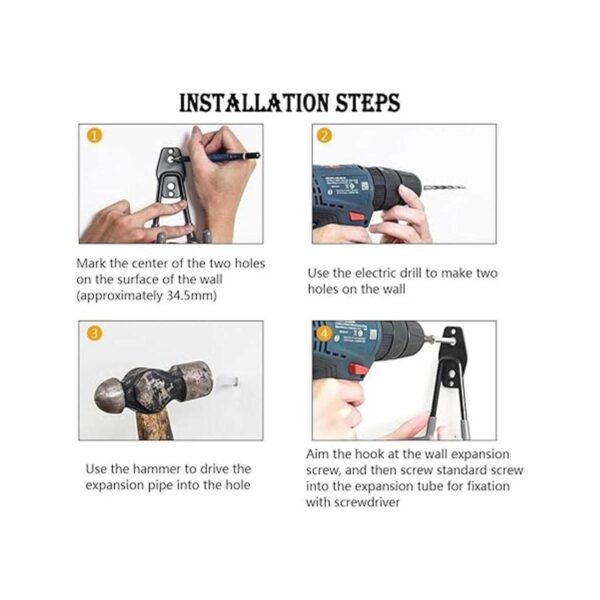 INSTALLATION STEPS

1

Mark the center of the two holes on the surface of the wall (approximately 34.5mm)

2

Use the electric drill to make two holes on the wall

3

Use the hammer to drive the expansion pipe into the hole

4

Aim the hook at the wall expansion screw, and then screw standard screw into the expansion tube for fixation with screwdriver