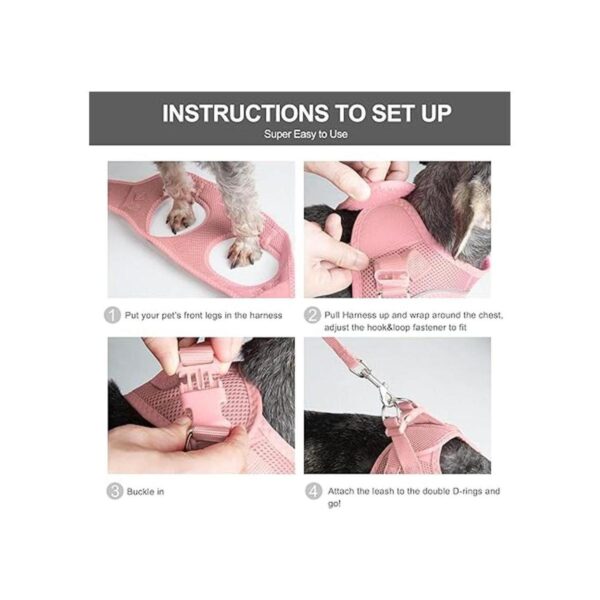 INSTRUCTIONS TO SET UP
Super Easy to Use

1 Put your pet's front legs in the harness

2 Pull Harness up and wrap around the chest, adjust the hook&loop fastener to fit

3 Buckle in

4 Attach the leash to the double D-rings and go!