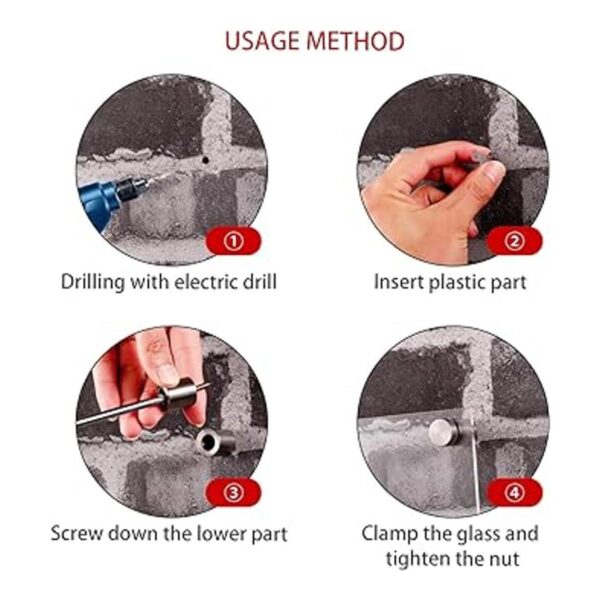 USAGE METHOD

①

Drilling with electric drill

②

Insert plastic part

③

Screw down the lower part

④

Clamp the glass and tighten the nut