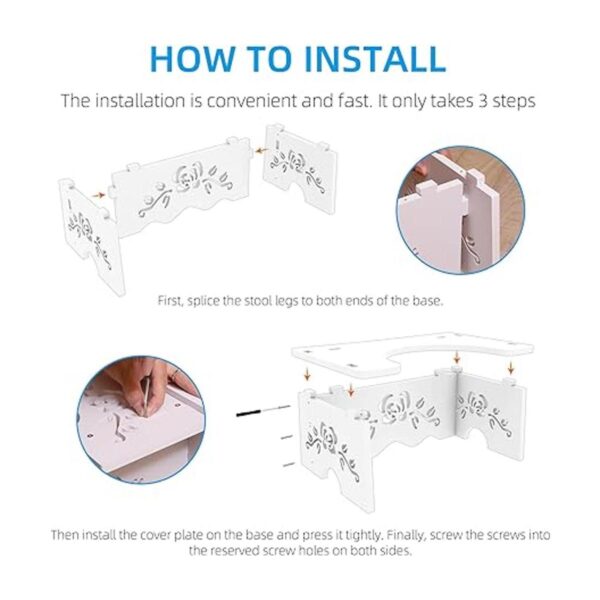 HOW TO INSTALL

The installation is convenient and fast. It only takes 3 steps

First, splice the stool legs to both ends of the base.

Then install the cover plate on the base and press it tightly. Finally, screw the screws into the reserved screw holes on both sides.