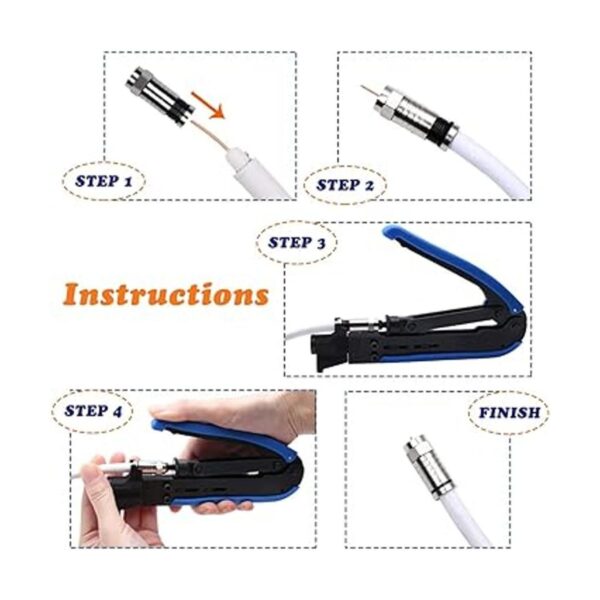 STEP 1

STEP 2

STEP 3

Instructions

STEP 4

FINISH