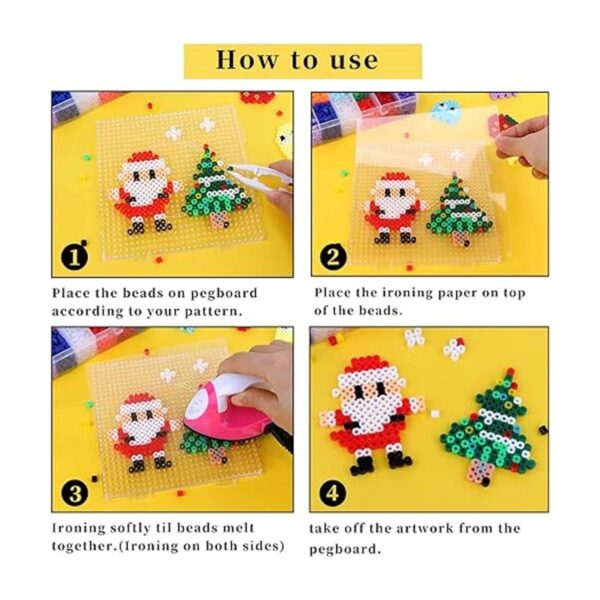 How to use

1

Place the beads on pegboard according to your pattern.

2

Place the ironing paper on top of the beads.

3

Ironing softly til beads melt together.(Ironing on both sides)

4

take off the artwork from the pegboard.