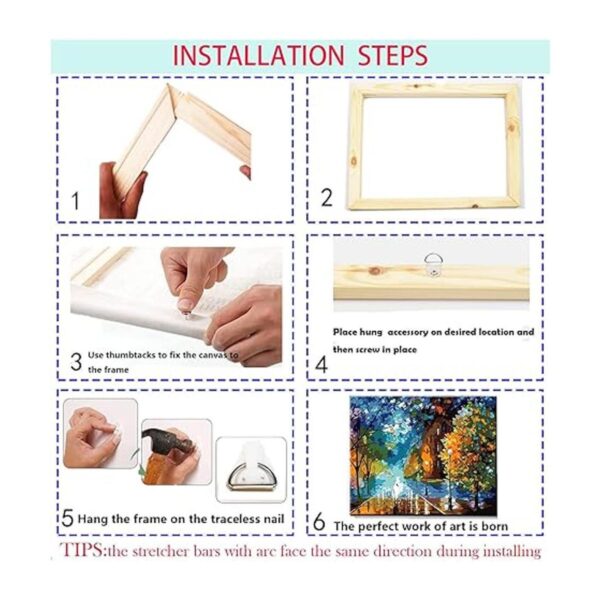 INSTALLATION STEPS

1

2

3 Use thumbtacks to fix the canvas to the frame

Place hung accessory on desired location and then screw in place

4

5 Hang the frame on the traceless nail

6 The perfect work of art is born

TIPS:the stretcher bars with arc face the same direction during installing