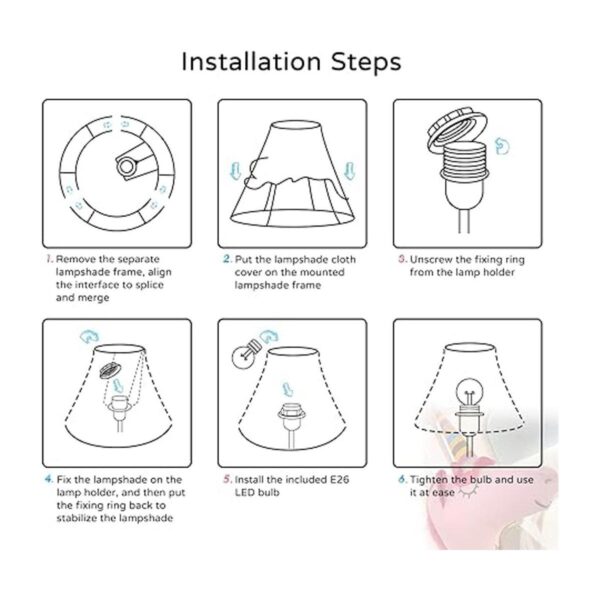 Installation Steps

1. Remove the separate lampshade frame, align the interface to splice and merge

2. Put the lampshade cloth cover on the mounted lampshade frame

3. Unscrew the fixing ring from the lamp holder

4. Fix the lampshade on the lamp holder, and then put the fixing ring back to stabilize the lampshade

5. Install the included E26 LED bulb

6. Tighten the bulb and use it at ease