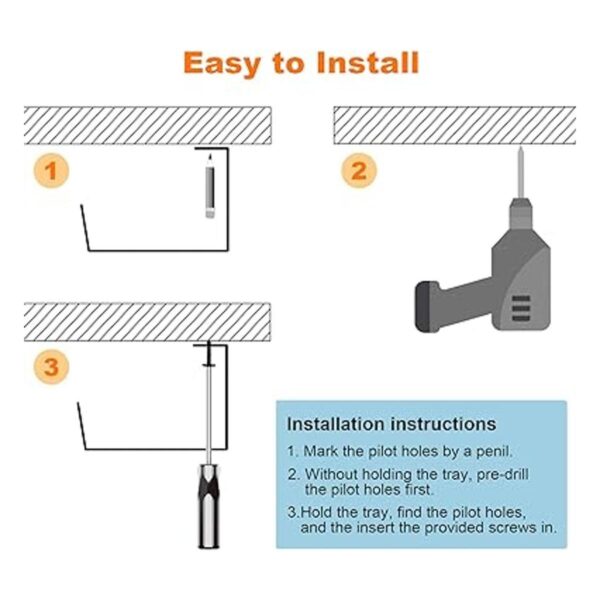 Easy to Install

1

2

3

Installation instructions

1. Mark the pilot holes by a penil.

2. Without holding the tray, pre-drill the pilot holes first.

3.Hold the tray, find the pilot holes, and the insert the provided screws in.