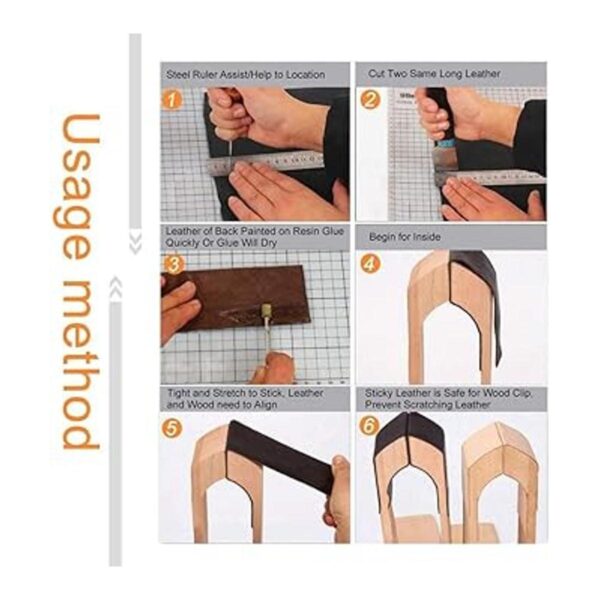 Usage method

Steel Ruler Assist/Help to Location

1

Cut Two Same Long Leather

2

Leather of Back Painted on Resin Glue Quickly Or Glue Will Dry

3

Begin for Inside

4

Tight and Stretch to Stick, Leather and Wood need to Align

5

Sticky Leather is Safe for Wood Clip, Prevent Scratching Leather

6