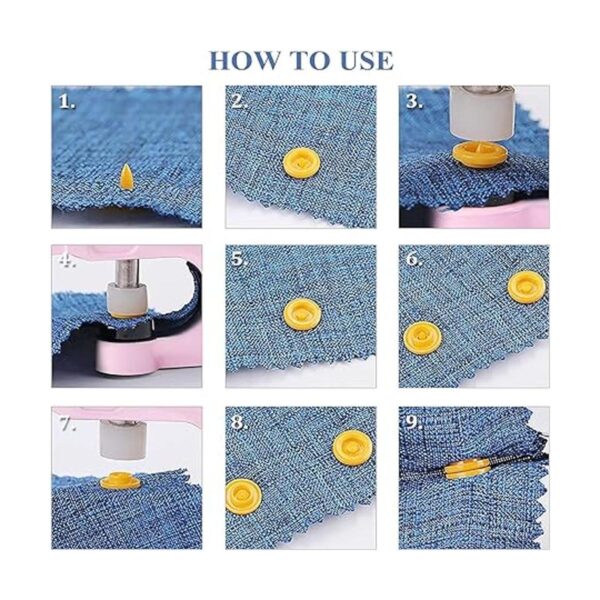 HOW TO USE

1.

2.

3.

4.

5.

6.

7.

8.

9.