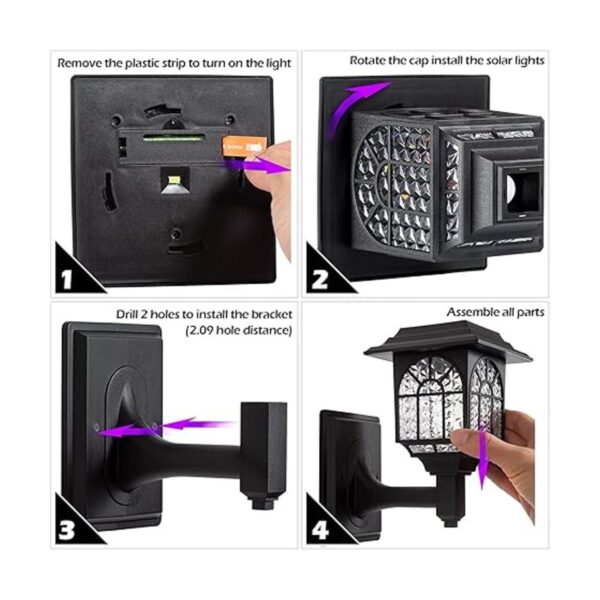 Remove the plastic strip to turn on the light

1

Rotate the cap install the solar lights

2

Drill 2 holes to install the bracket
(2.09 hole distance)

3

Assemble all parts

4