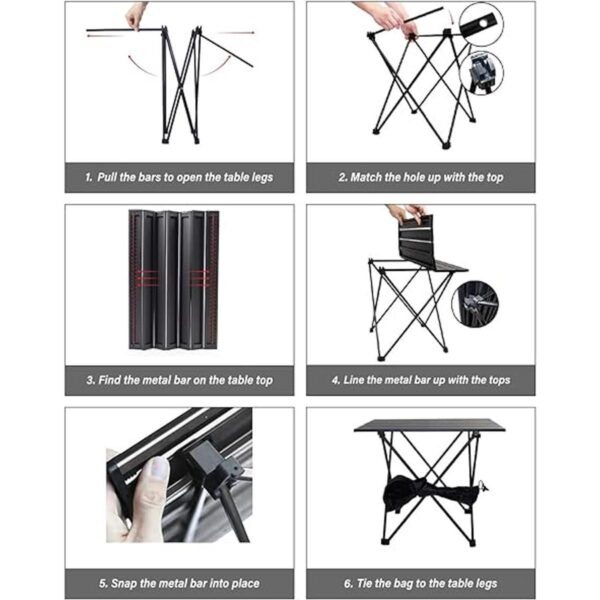 1. Pull the bars to open the table legs

2. Match the hole up with the top

3. Find the metal bar on the table top

4. Line the metal bar up with the tops

5. Snap the metal bar into place

6. Tie the bag to the table legs