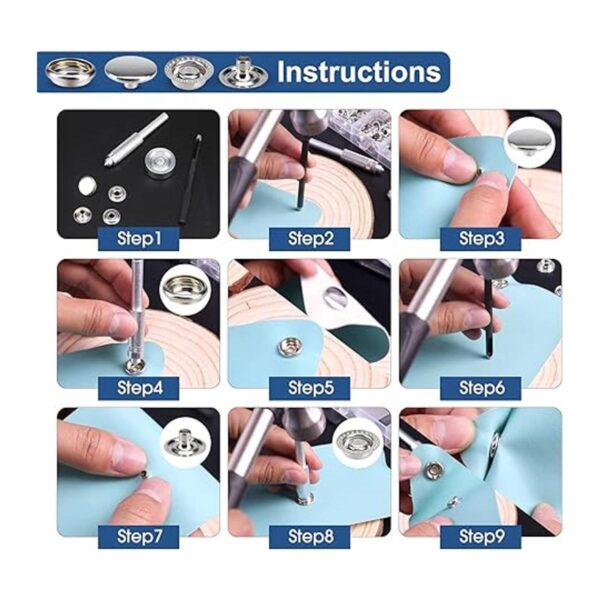 Instructions

Step1

Step2

Step3

Step4

Step5

Step6

Step7

Step8

Step9