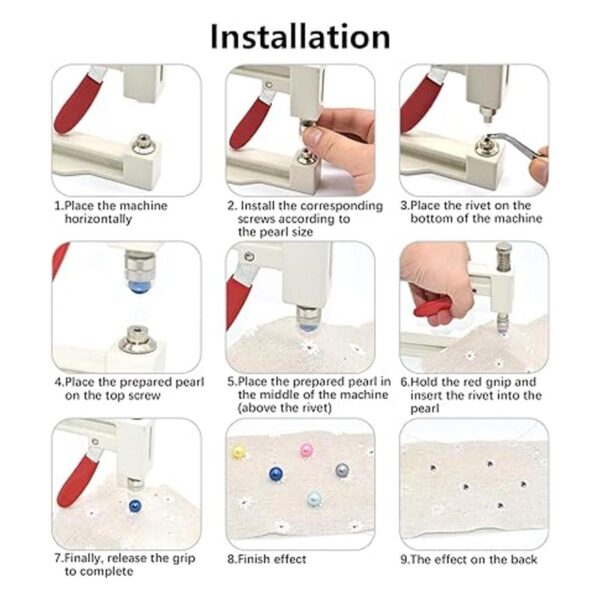 Installation

1.Place the machine horizontally

2. Install the corresponding screws according to the pearl size

3.Place the rivet on the bottom of the machine

4.Place the prepared pearl on the top screw

5.Place the prepared pearl in the middle of the machine (above the rivet)

6.Hold the red gnip and insert the rivet into the pearl

7.Finally, release the grip to complete

8.Finish effect

9.The effect on the back