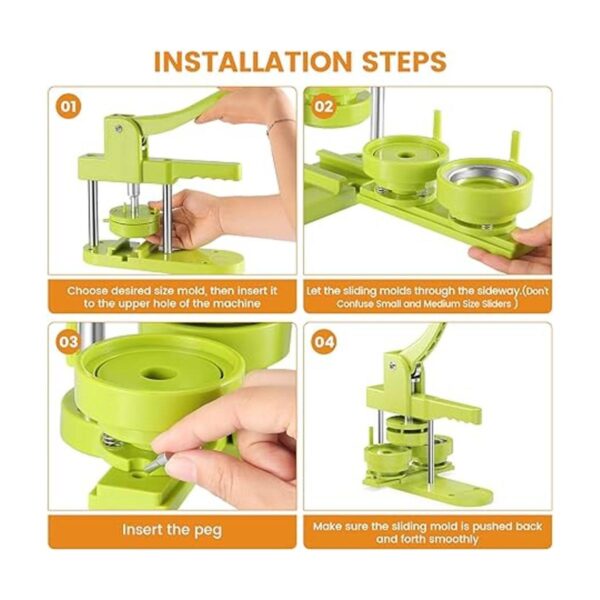 INSTALLATION STEPS

01

Choose desired size mold, then insert it to the upper hole of the machine

02

Let the sliding molds through the sideway.(Don't Confuse Small and Medium Size Sliders )

03

Insert the peg

04

Make sure the sliding mold is pushed back and forth smoothly