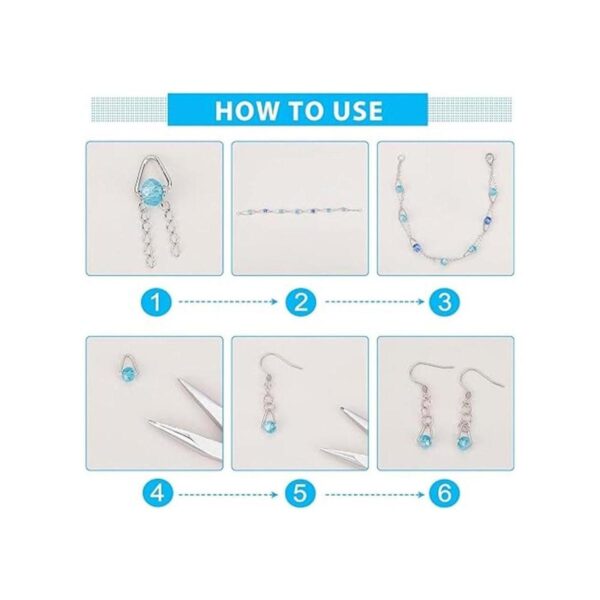 HOW TO USE

1

2

3

4

5

6