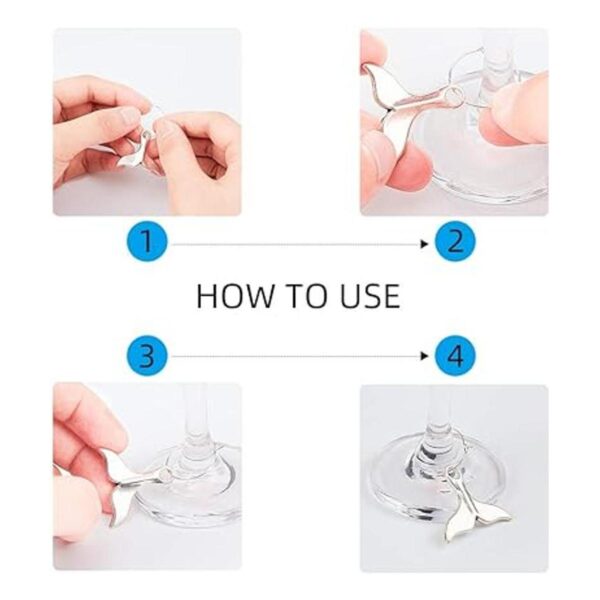 1

2

HOW TO USE

3

4