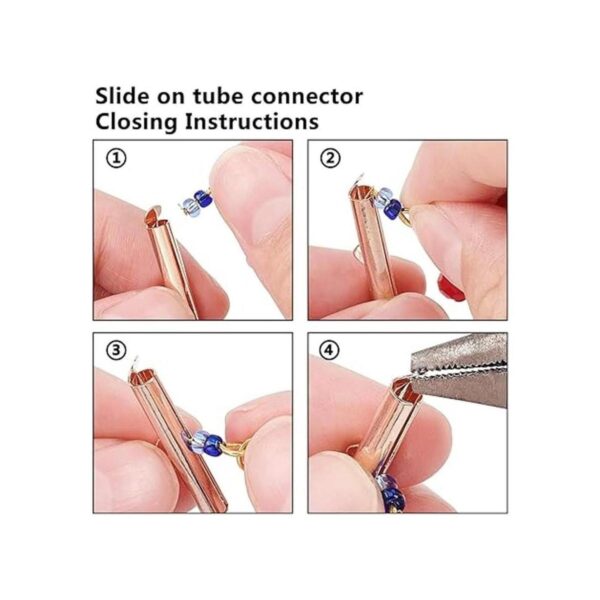 Slide on tube connector
Closing Instructions

①

②

③

④