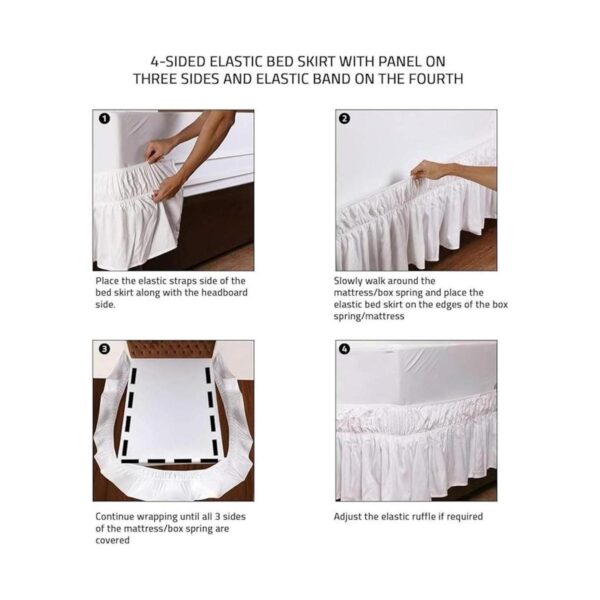 4-SIDED ELASTIC BED SKIRT WITH PANEL ON THREE SIDES AND ELASTIC BAND ON THE FOURTH

1

Place the elastic straps side of the bed skirt along with the headboard side.

2

Slowly walk around the mattress/box spring and place the elastic bed skirt on the edges of the box spring/mattress

3

Continue wrapping until all 3 sides of the mattress/box spring are covered

4

Adjust the elastic ruffle if required