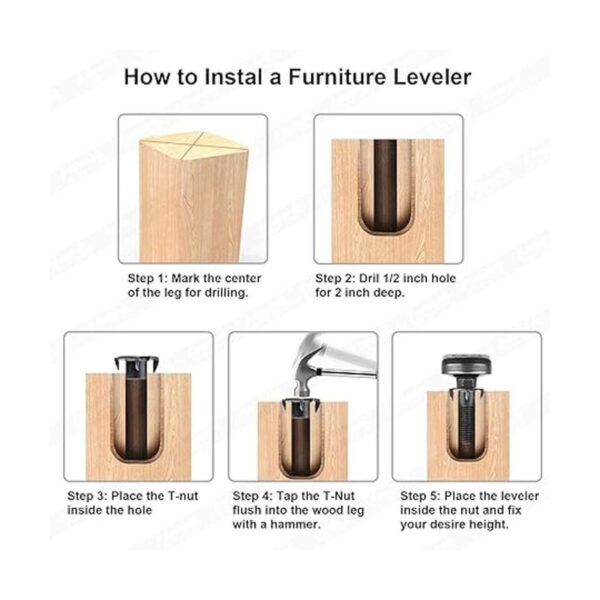 How to Instal a Furniture Leveler

Step 1: Mark the center of the leg for drilling.

Step 2: Dril 1/2 inch hole for 2 inch deep.

Step 3: Place the T-nut inside the hole

Step 4: Tap the T-Nut flush into the wood leg with a hammer.

Step 5: Place the leveler inside the nut and fix your desire height.