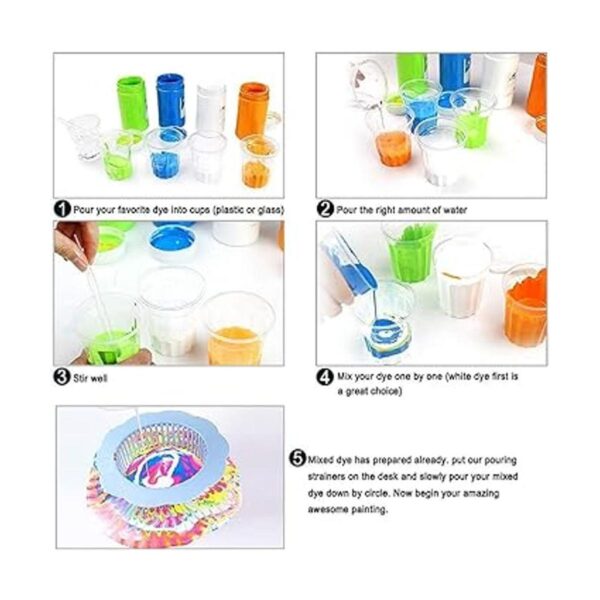 1 Pour your favorite dye into cups (plastic or glass)

2 Pour the right amount of water

3 Stir well

4 Mix your dye one by one (white dye first is a great choice)

5 Mixed dye has prepared already, put our pouring strainers on the desk and slowly pour your mixed dye down by circle. Now begin your amazing awesome painting.