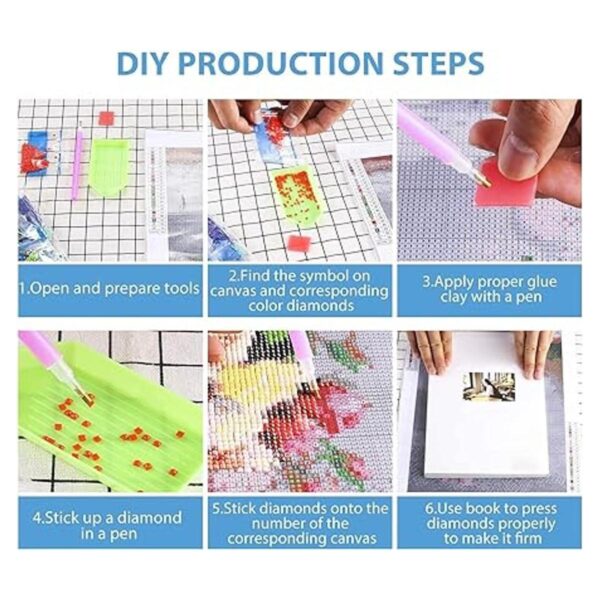 DIY PRODUCTION STEPS

1.Open and prepare tools

2.Find the symbol on canvas and corresponding color diamonds

3.Apply proper glue clay with a pen

4.Stick up a diamond in a pen

5.Stick diamonds onto the number of the corresponding canvas

6.Use book to press diamonds properly to make it firm