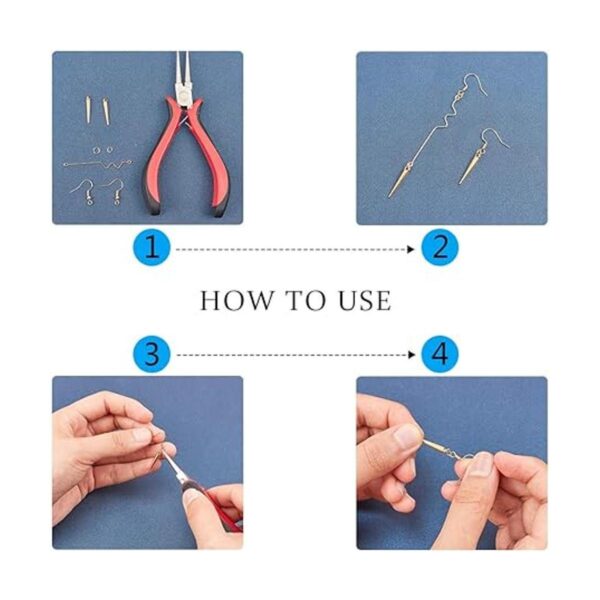 1

2

HOW TO USE

3

4