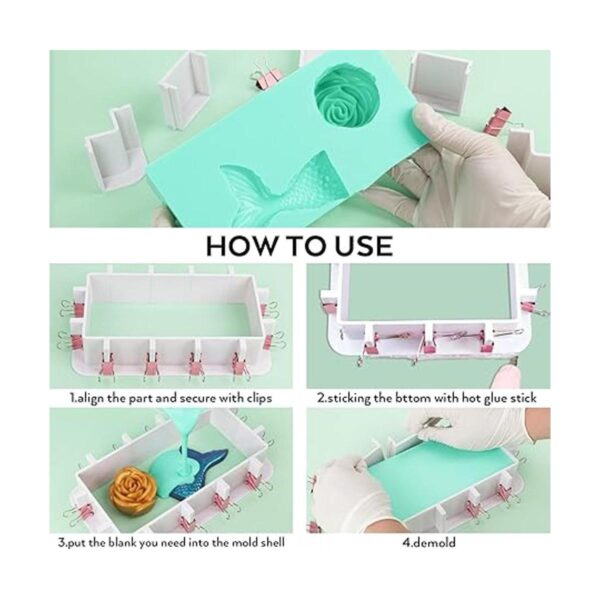 HOW TO USE

1.align the part and secure with clips

2.sticking the bttom with hot glue stick

3.put the blank you need into the mold shell

4.demold