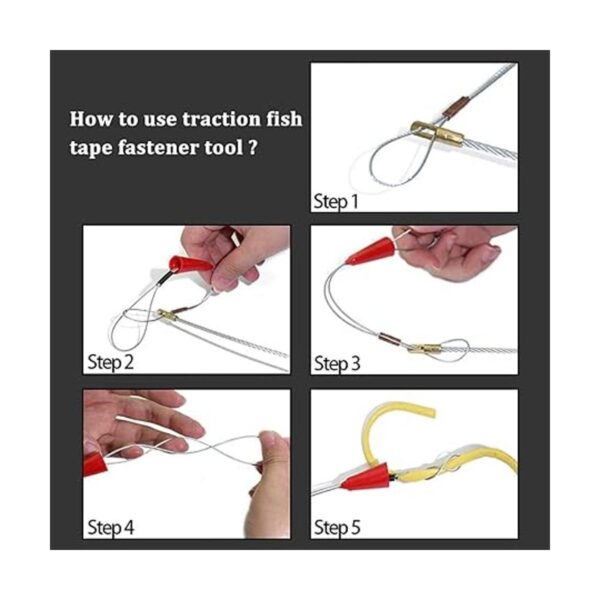 How to use traction fish tape fastener tool ?

Step 1

Step 2

Step 3

Step 4

Step 5