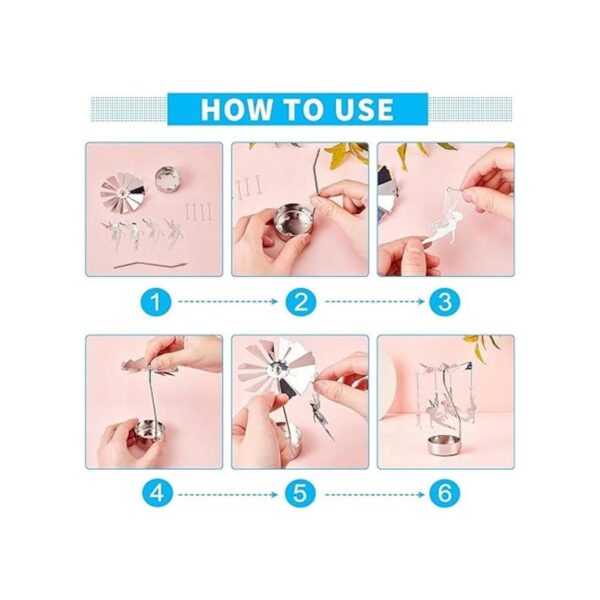 HOW TO USE

1

2

3

4

5

6