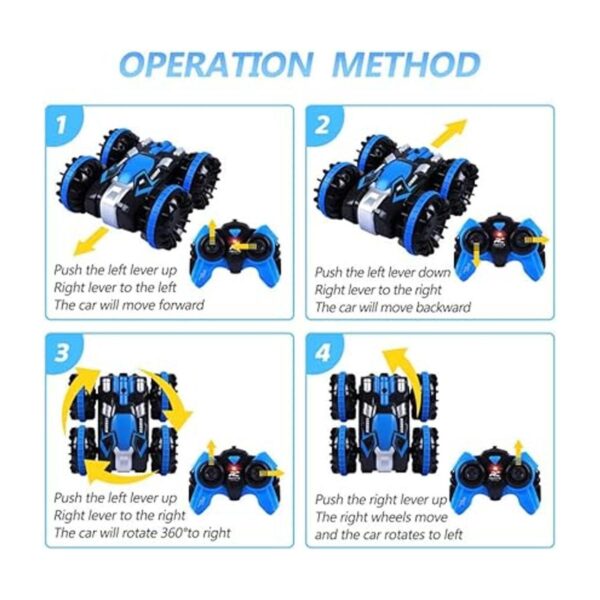 OPERATION METHOD

1

Push the left lever up
Right lever to the left
The car will move forward

2

Push the left lever down
Right lever to the right
The car will move backward

3

Push the left lever up
Right lever to the right
The car will rotate 360°to right

4

Push the right lever up
The right wheels move
and the car rotates to left