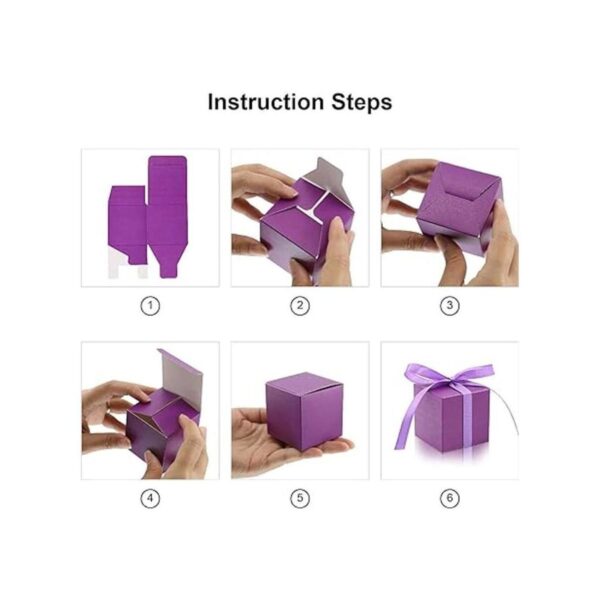 Instruction Steps

①

②

③

④

⑤

⑥