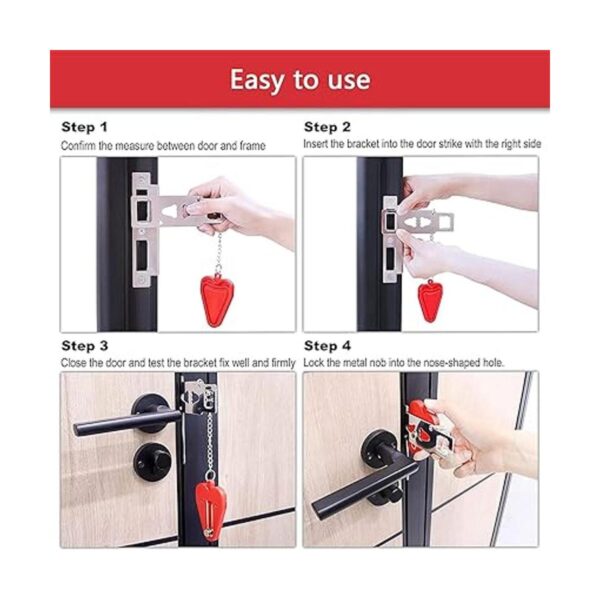 Easy to use

Step 1
Confirm the measure between door and frame

Step 2
Insert the bracket into the door strike with the right side

Step 3
Close the door and test the bracket fix well and firmly

Step 4
Lock the metal nob into the nose-shaped hole.