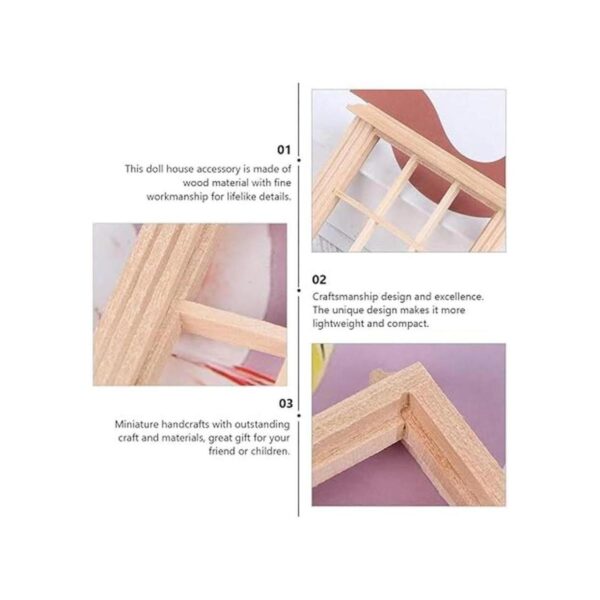 01
This doll house accessory is made of wood material with fine workmanship for lifelike details.

02
Craftsmanship design and excellence. The unique design makes it more lightweight and compact.

03
Miniature handcrafts with outstanding craft and materials, great gift for your friend or children.