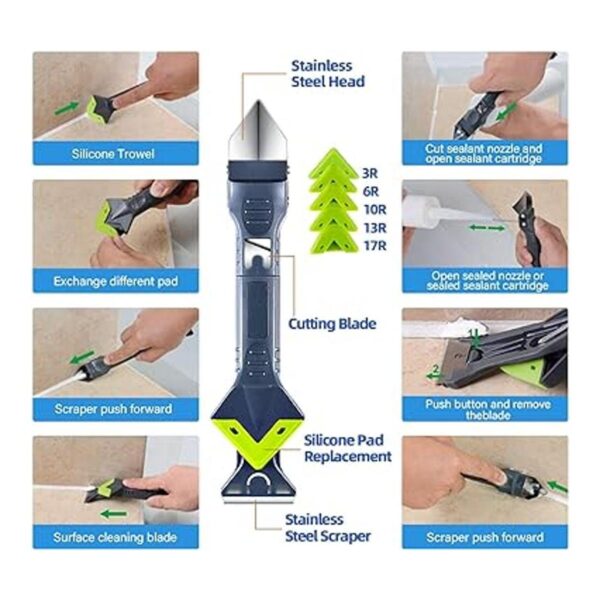 Silicone Trowel

Exchange different pad

Scraper push forward

Surface cleaning blade

Stainless Steel Head

3R
6R
10R
13R
17R

Cutting Blade

Silicone Pad Replacement

Stainless Steel Scraper

Cut sealant nozzle and open sealant cartridge

Open sealed nozzle or sealed sealant cartridge

1
2
Push button and remove theblade

Scraper push forward