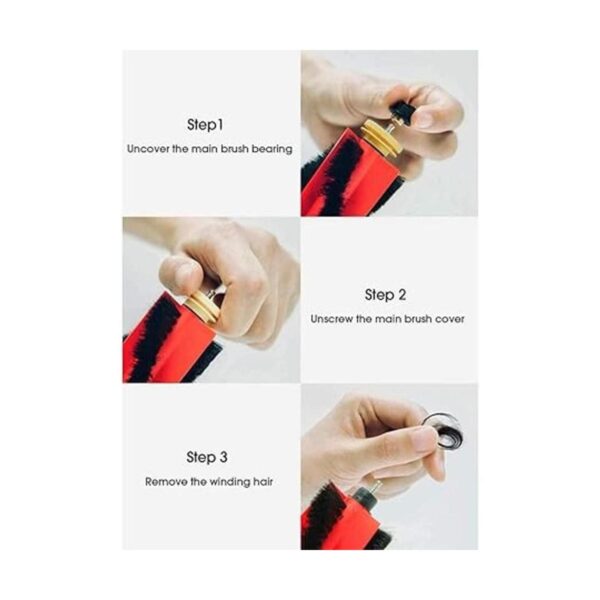 Step1
Uncover the main brush bearing

Step 2
Unscrew the main brush cover

Step 3
Remove the winding hair