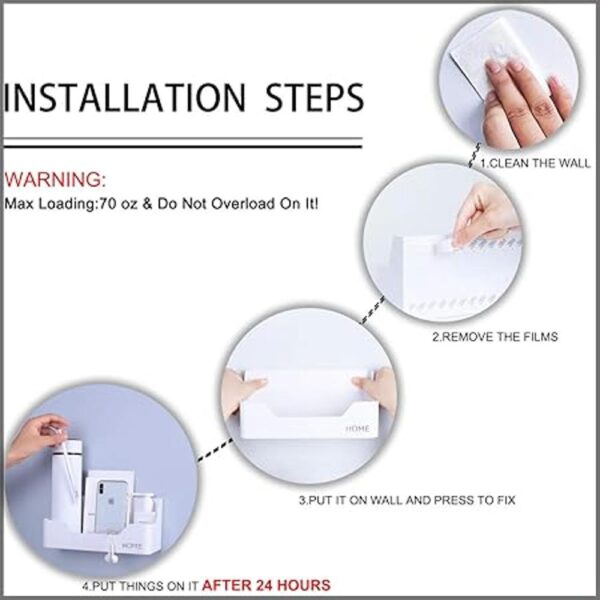 INSTALLATION STEPS

WARNING:
Max Loading:70 oz & Do Not Overload On It!

1.CLEAN THE WALL

2.REMOVE THE FILMS

HOME

3.PUT IT ON WALL AND PRESS TO FIX

HOME

4.PUT THINGS ON IT AFTER 24 HOURS