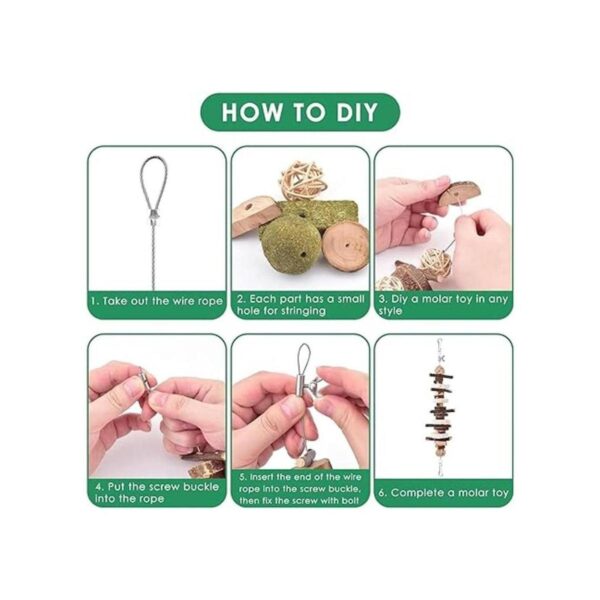 HOW TO DIY

1. Take out the wire rope

2. Each part has a small hole for stringing

3. Diy a molar toy in any style

4. Put the screw buckle into the rope

5. Insert the end of the wire rope into the screw buckle, then fix the screw with bolt

6. Complete a molar toy