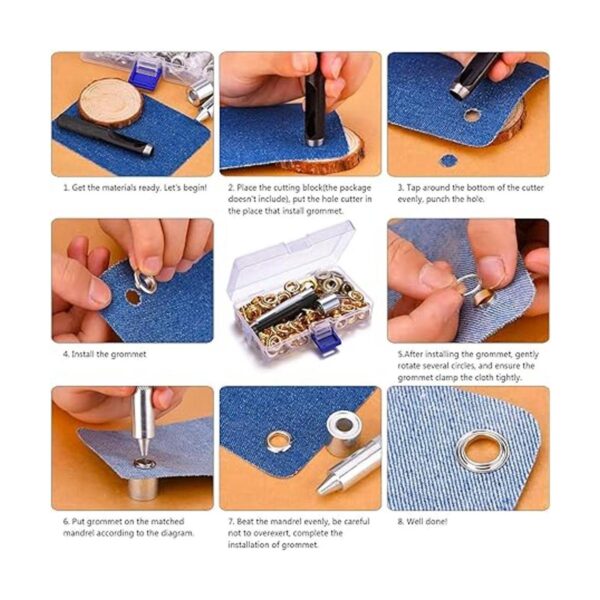 1. Get the materials ready. Let's begin!

2. Place the cutting block(the package doesn't include), put the hole cutter in the place that install grommet.

3. Tap around the bottom of the cutter evenly, punch the hole.

4. Install the grommet

5.After installing the grommet, gently rotate several circles, and ensure the grommet clamp the cloth tightly.

6. Put grommet on the matched mandrel according to the diagram.

7. Beat the mandrel evenly, be careful not to overexert, complete the installation of grommet.

8. Well done!