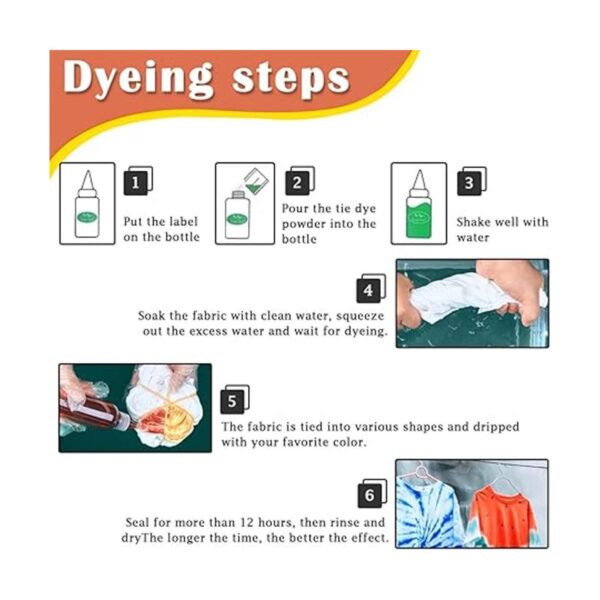 Dyeing steps

1
Put the label on the bottle

2
Pour the tie dye powder into the bottle

3
Shake well with water

4
Soak the fabric with clean water, squeeze out the excess water and wait for dyeing.

5
The fabric is tied into various shapes and dripped with your favorite color.

6
Seal for more than 12 hours, then rinse and dryThe longer the time, the better the effect.