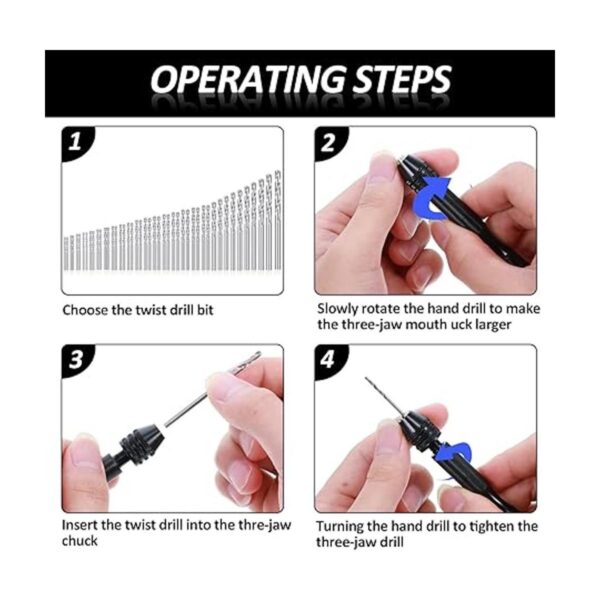 OPERATING STEPS

1

Choose the twist drill bit

2

Slowly rotate the hand drill to make the three-jaw mouth uck larger

3

Insert the twist drill into the thre-jaw chuck

4

Turning the hand drill to tighten the three-jaw drill