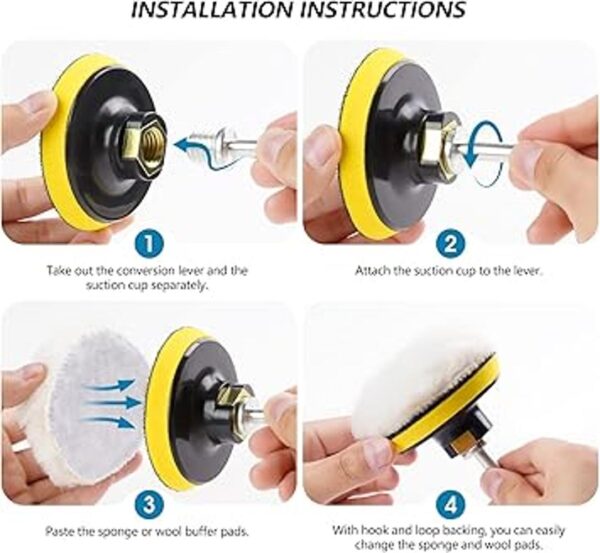 INSTALLATION INSTRUCTIONS

1

Take out the conversion lever and the suction cup separately.

2

Attach the suction cup to the lever.

3

Paste the sponge or wool buffer pads.

4

With hook and loop backing, you can easily change the sponge and wool pads.