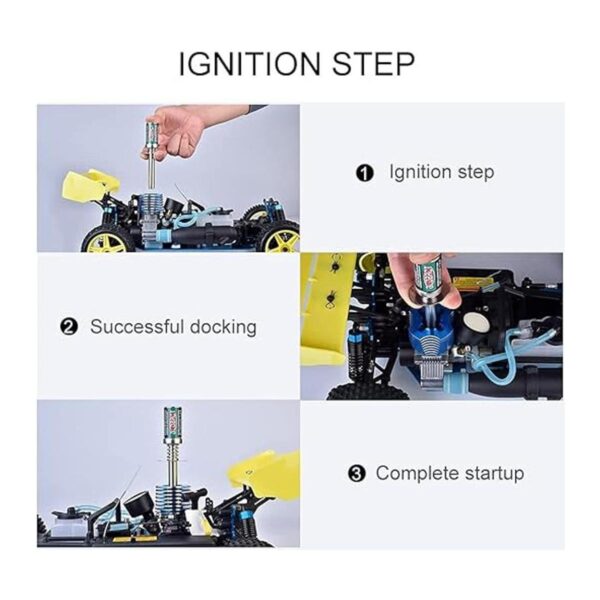 IGNITION STEP

❶ Ignition step

❷ Successful docking

❸ Complete startup