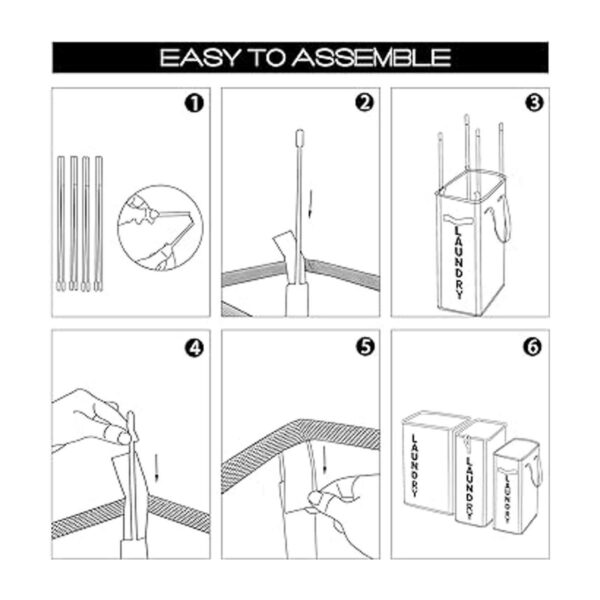 EASY TO ASSEMBLE

1

2

3

LAUNDRY

4

5

6

LAUNDRY

LAUNDRY

LAUNDRY