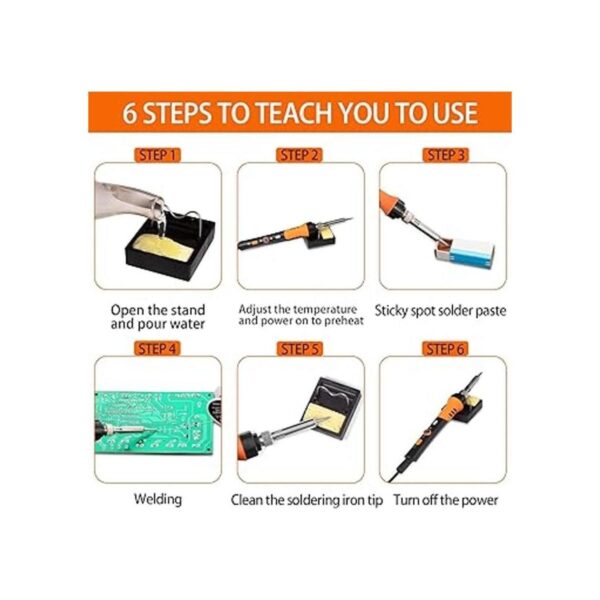 6 STEPS TO TEACH YOU TO USE

STEP 1

Open the stand and pour water

STEP 2

Adjust the temperature and power on to preheat

STEP 3

Sticky spot solder paste

STEP 4

Welding

STEP 5

Clean the soldering iron tip

STEP 6

Turn off the power