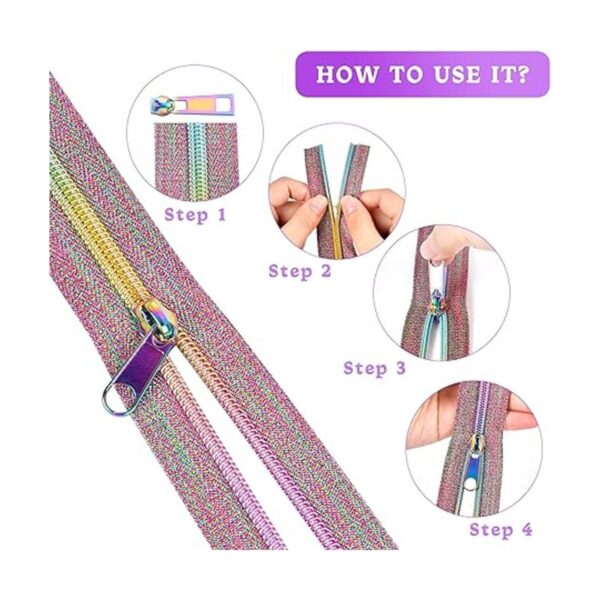 HOW TO USE IT?

Step 1

Step 2

Step 3

Step 4