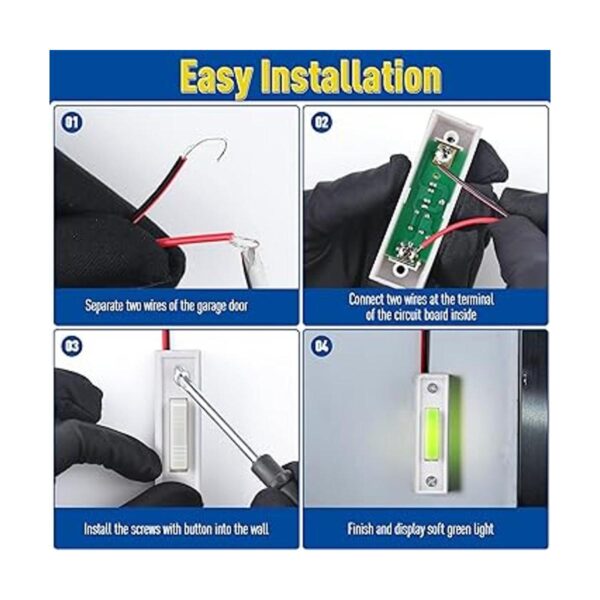 Easy Installation

01

Separate two wires of the garage door

02

Connect two wires at the terminal of the circuit board inside

03

Install the screws with button into the wall

04

Finish and display soft green light