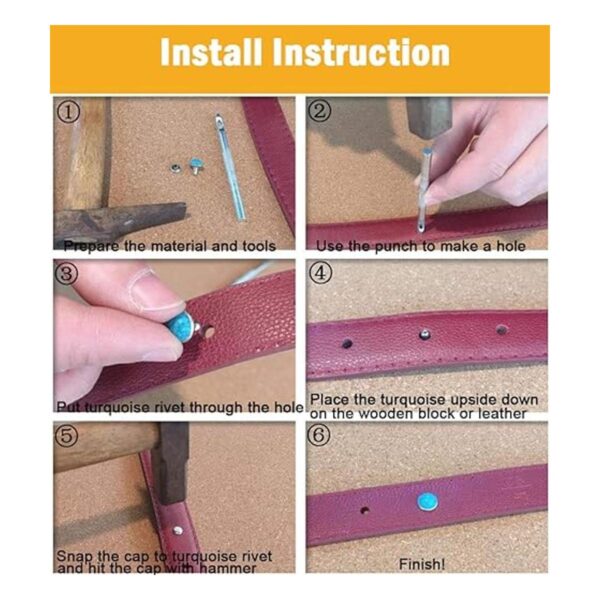 Install Instruction

①
Prepare the material and tools

②
Use the punch to make a hole

③
Put turquoise rivet through the hole

④
Place the turquoise upside down on the wooden block or leather

⑤
Snap the cap to turquoise rivet and hit the cap with hammer

⑥
Finish!