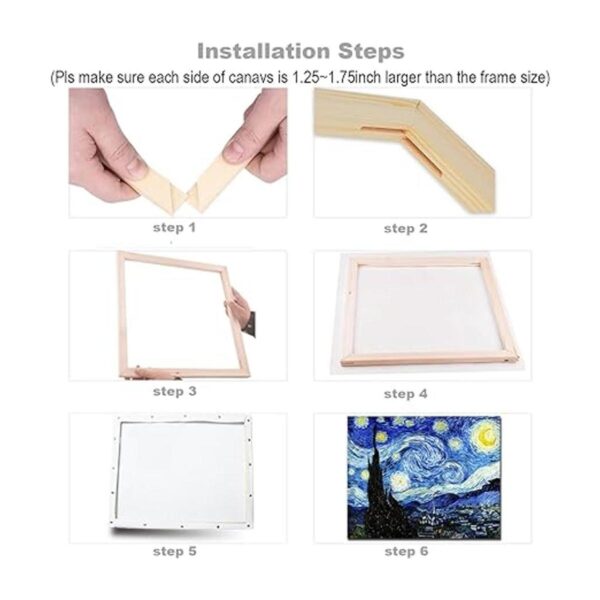 Installation Steps
(Pls make sure each side of canavs is 1.25~1.75inch larger than the frame size)

step 1

step 2

step 3

step 4

step 5

step 6